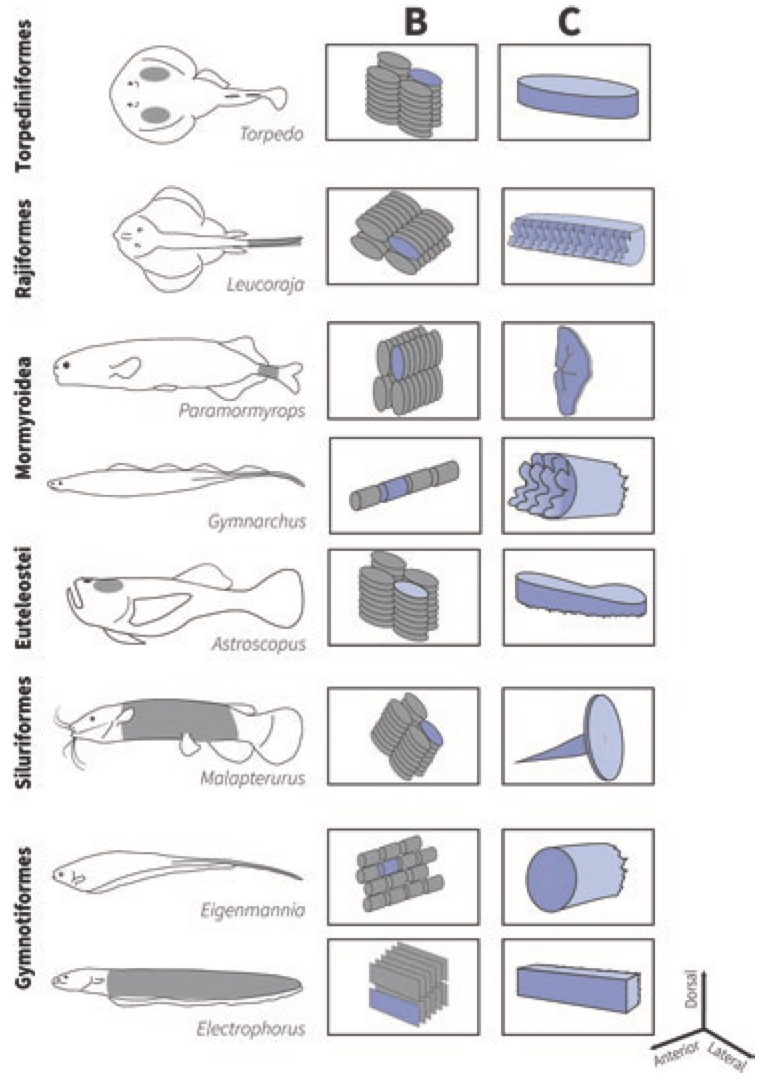 B
C

Torpediniformes
Torpedo

Rajiformes
Leucoraja

Mormyroidea
Paramormyrops
Gymnarchus

Euteleostei
Astroscopus

Siluriformes
Malapterurus

Gymnotiformes
Eigenmannia
Electrophorus

Dorsal
Anterior
Lateral